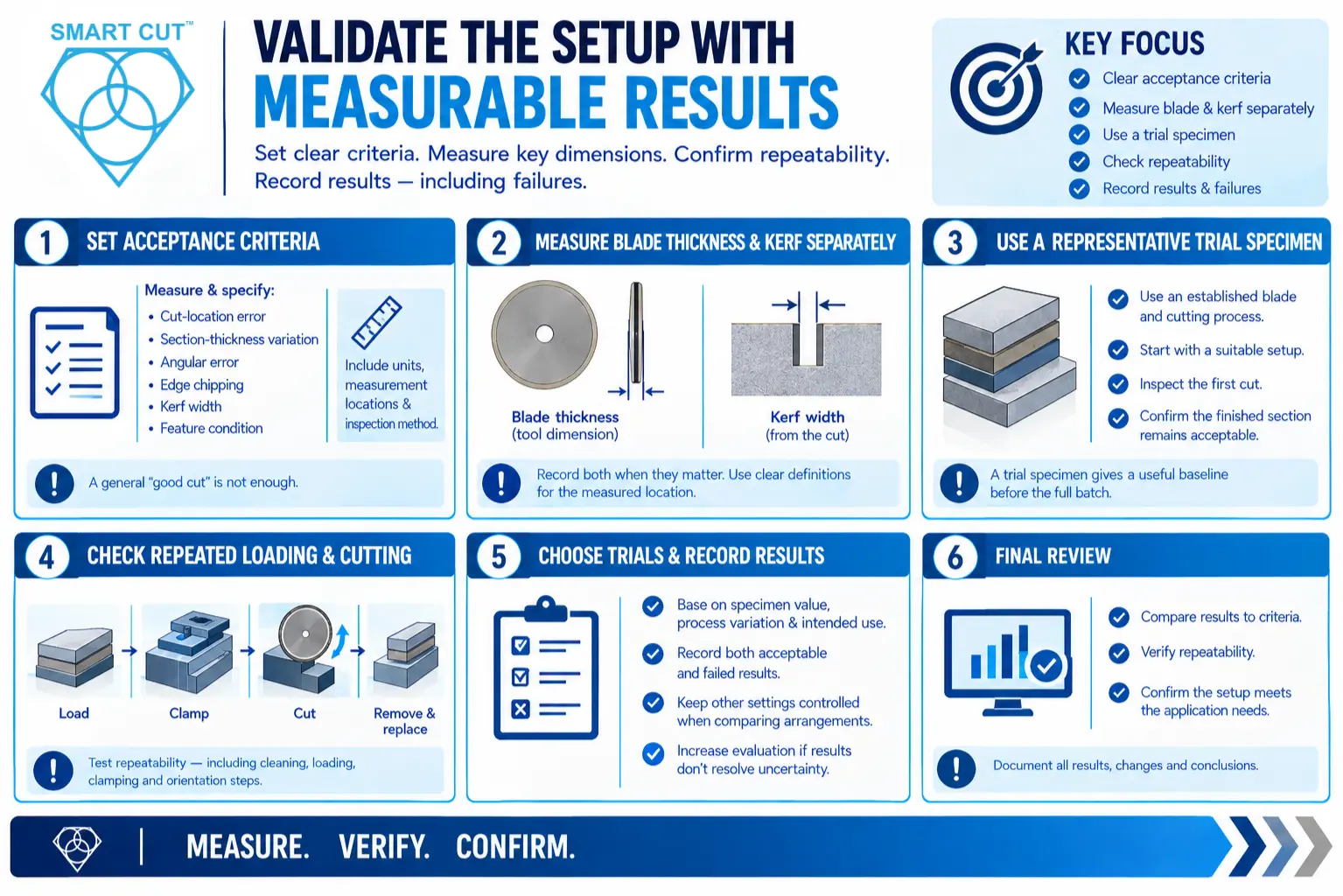 SMART CUT™

VALIDATE THE SETUP WITH
MEASURABLE RESULTS

Set clear criteria. Measure key dimensions. Confirm repeatability. Record results — including failures.

KEY FOCUS
Clear acceptance criteria
Measure blade & kerf separately
Use a trial specimen
Check repeatability
Record results & failures

1 SET ACCEPTANCE CRITERIA

Measure & specify:
• Cut-location error
• Section-thickness variation
• Angular error
• Edge chipping
• Kerf width
• Feature condition

Include units, measurement locations & inspection method.

A general "good cut" is not enough.

2 MEASURE BLADE THICKNESS & KERF SEPARATELY

Blade thickness (tool dimension)

Kerf width (from the cut)

Record both when they matter. Use clear definitions for the measured location.

3 USE A REPRESENTATIVE TRIAL SPECIMEN

Use an established blade and cutting process.
Start with a suitable setup.
Inspect the first cut.
Confirm the finished section remains acceptable.

A trial specimen gives a useful baseline before the full batch.

4 CHECK REPEATED LOADING & CUTTING

Load
Clamp
Cut
Remove & replace

Test repeatability — including cleaning, loading, clamping and orientation steps.

5 CHOOSE TRIALS & RECORD RESULTS

Base on specimen value, process variation & intended use.
Record both acceptable and failed results.
Keep other settings controlled when comparing arrangements.
Increase evaluation if results don't resolve uncertainty.

6 FINAL REVIEW

Compare results to criteria.
Verify repeatability.
Confirm the setup meets the application needs.

Document all results, changes and conclusions.

MEASURE. VERIFY. CONFIRM.