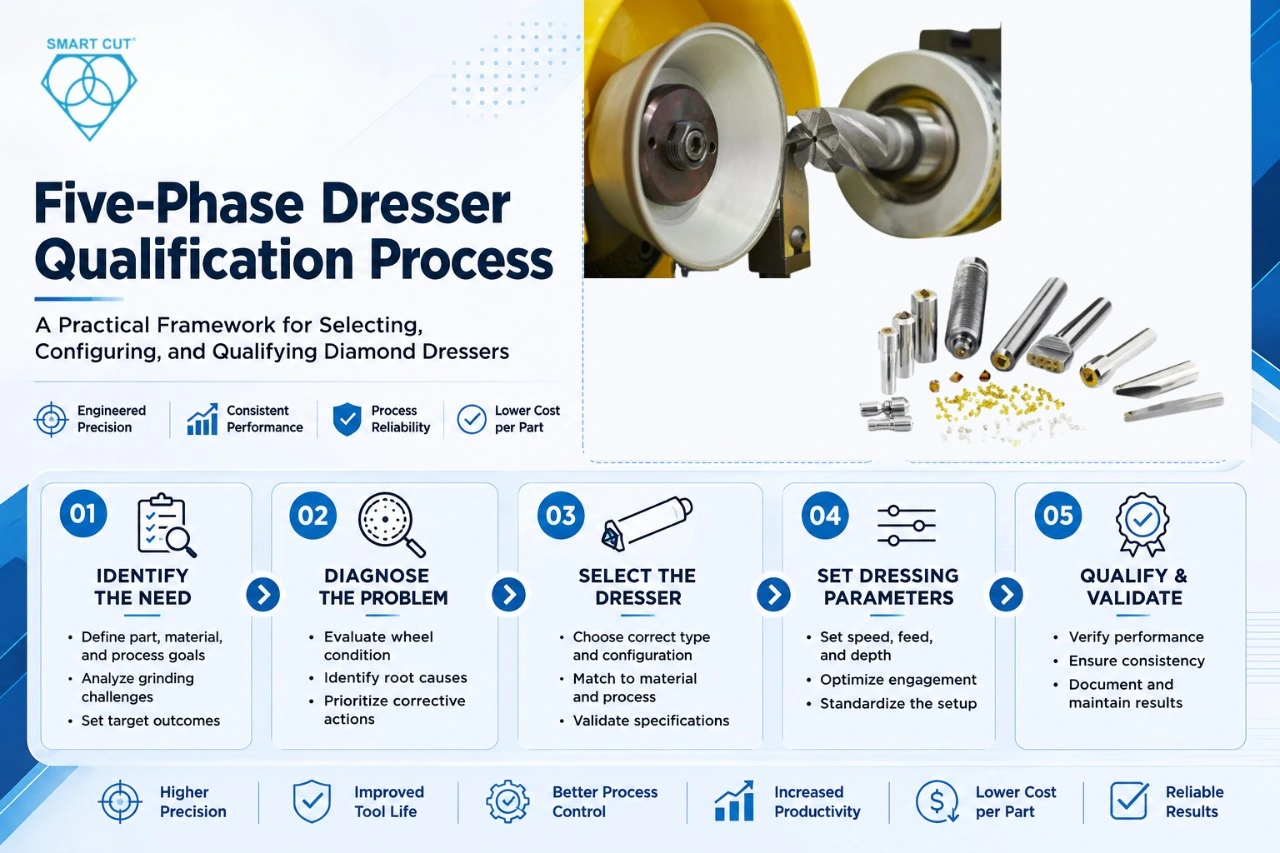 SMART CUT®

Five-Phase Dresser Qualification Process

A Practical Framework for Selecting, Configuring, and Qualifying Diamond Dressers

Engineered Precision
Consistent Performance
Process Reliability
Lower Cost per Part

01
IDENTIFY THE NEED
• Define part, material, and process goals
• Analyze grinding challenges
• Set target outcomes

02
DIAGNOSE THE PROBLEM
• Evaluate wheel condition
• Identify root causes
• Prioritize corrective actions

03
SELECT THE DRESSER
• Choose correct type and configuration
• Match to material and process
• Validate specifications

04
SET DRESSING PARAMETERS
• Set speed, feed, and depth
• Optimize engagement
• Standardize the setup

05
QUALIFY & VALIDATE
• Verify performance
• Ensure consistency
• Document and maintain results

Higher Precision
Improved Tool Life
Better Process Control
Increased Productivity
Lower Cost per Part
Reliable Results