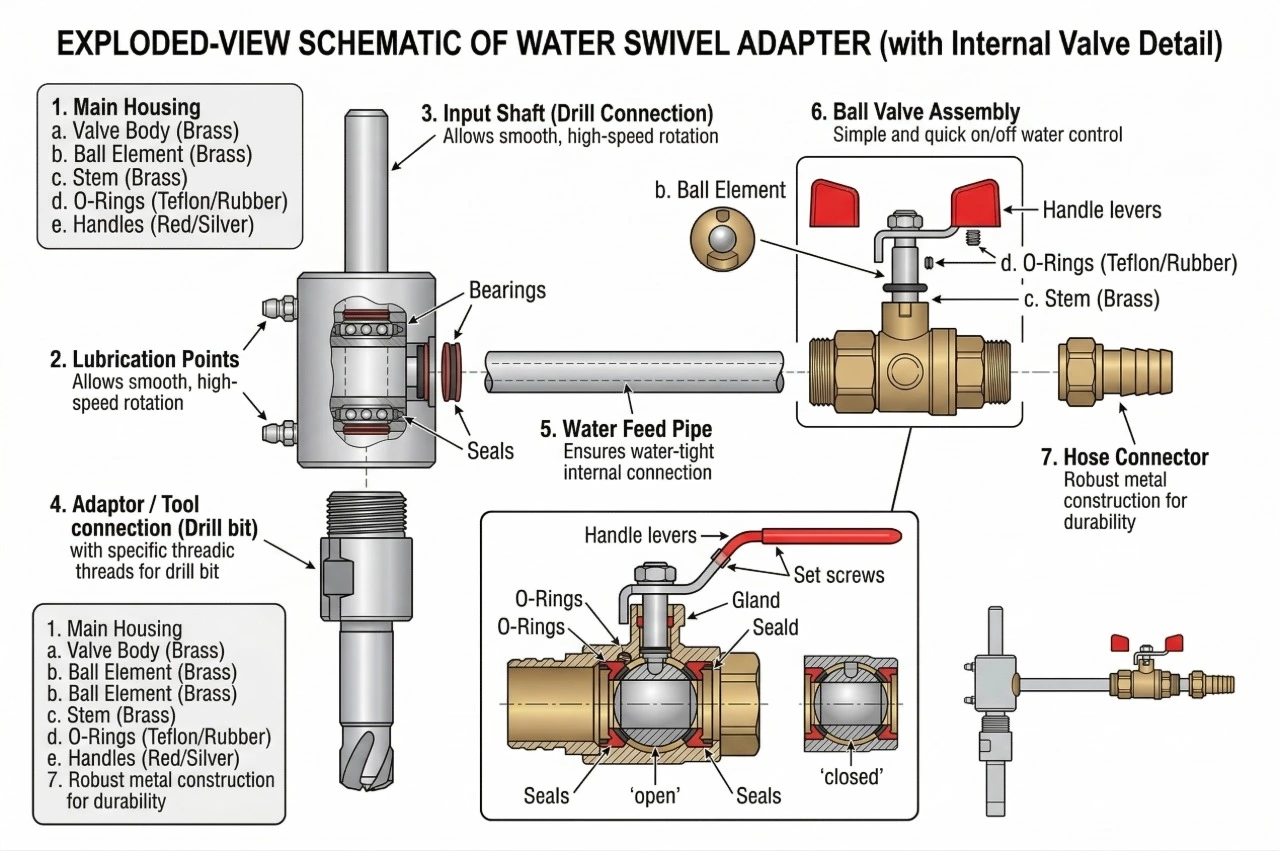 EXPLODED-VIEW SCHEMATIC OF WATER SWIVEL ADAPTER (with Internal Valve Detail)

1. Main Housing
a. Valve Body (Brass)
b. Ball Element (Brass)
c. Stem (Brass)
d. O-Rings (Teflon/Rubber)
e. Handles (Red/Silver)

3. Input Shaft (Drill Connection)
Allows smooth, high-speed rotation

6. Ball Valve Assembly
Simple and quick on/off water control

b. Ball Element

Handle levers

d. O-Rings (Teflon/Rubber)

c. Stem (Brass)

Bearings

2. Lubrication Points
Allows smooth, high-speed rotation

Seals

5. Water Feed Pipe
Ensures water-tight internal connection

7. Hose Connector
Robust metal construction for durability

4. Adaptor / Tool connection (Drill bit)
with specific threadic threads for drill bit

1. Main Housing
a. Valve Body (Brass)
b. Ball Element (Brass)
b. Ball Element (Brass)
c. Stem (Brass)
d. O-Rings (Teflon/Rubber)
e. Handles (Red/Silver)
7. Robust metal construction for durability

Handle levers
Set screws
O-Rings
O-Rings
Gland
Seald
Seals
'open'
Seals
'closed'