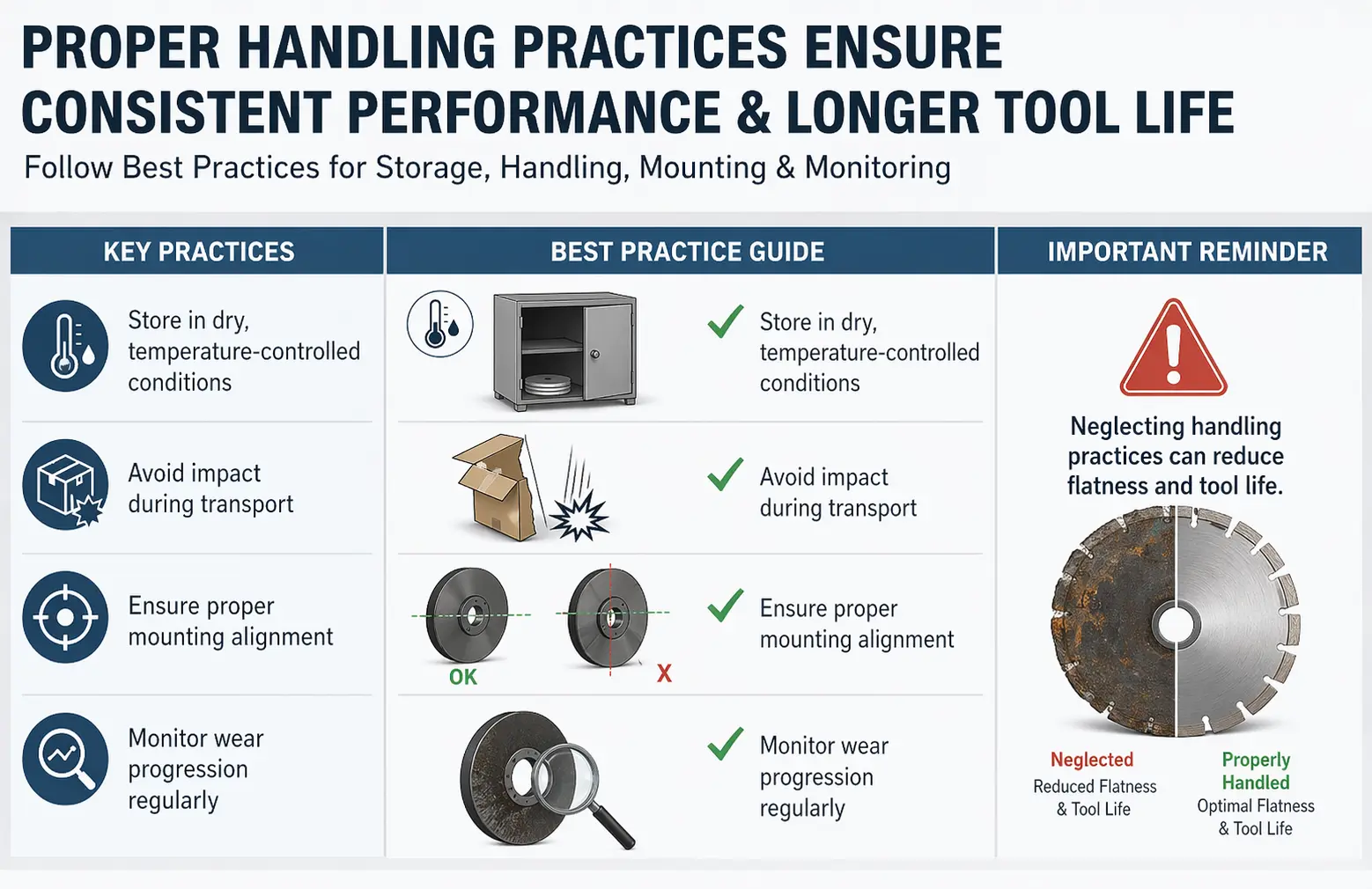 PROPER HANDLING PRACTICES ENSURE CONSISTENT PERFORMANCE & LONGER TOOL LIFE

Follow Best Practices for Storage, Handling, Mounting & Monitoring

KEY PRACTICES

Store in dry, temperature-controlled conditions

Avoid impact during transport

Ensure proper mounting alignment

Monitor wear progression regularly

BEST PRACTICE GUIDE

Store in dry, temperature-controlled conditions

Avoid impact during transport

OK

X

Ensure proper mounting alignment

Monitor wear progression regularly

IMPORTANT REMINDER

Neglecting handling practices can reduce flatness and tool life.

Neglected
Reduced Flatness & Tool Life

Properly Handled
Optimal Flatness & Tool Life