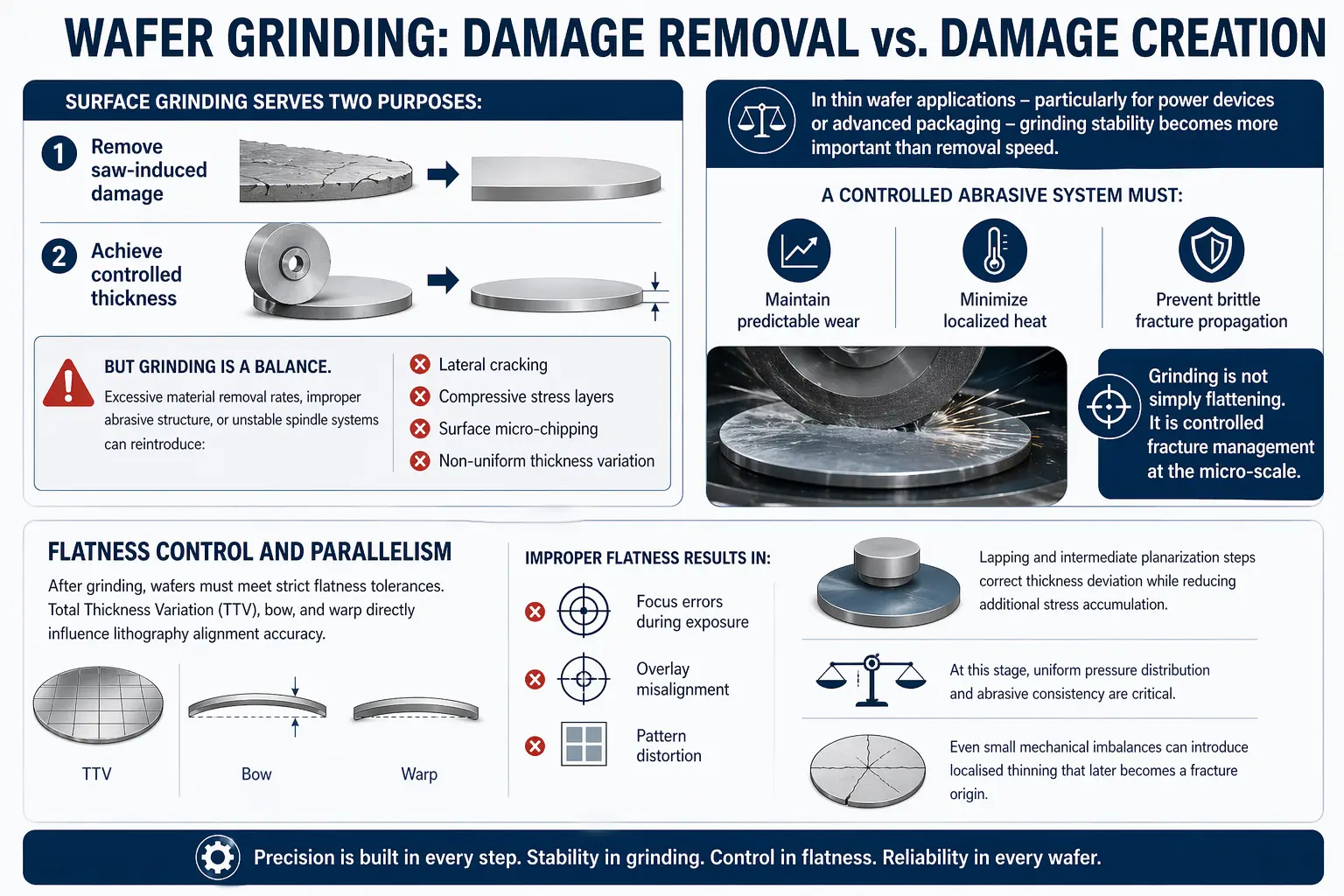 WAFER GRINDING: DAMAGE REMOVAL vs. DAMAGE CREATION

SURFACE GRINDING SERVES TWO PURPOSES:

1 Remove saw-induced damage

2 Achieve controlled thickness

BUT GRINDING IS A BALANCE.

Excessive material removal rates, improper abrasive structure, or unstable spindle systems can reintroduce:

Lateral cracking
Compressive stress layers
Surface micro-chipping
Non-uniform thickness variation

In thin wafer applications – particularly for power devices or advanced packaging – grinding stability becomes more important than removal speed.

A CONTROLLED ABRASIVE SYSTEM MUST:

Maintain predictable wear

Minimize localized heat

Prevent brittle fracture propagation

Grinding is not simply flattening. It is controlled fracture management at the micro-scale.

FLATNESS CONTROL AND PARALLELISM

After grinding, wafers must meet strict flatness tolerances. Total Thickness Variation (TTV), bow, and warp directly influence lithography alignment accuracy.

TTV

Bow

Warp

IMPROPER FLATNESS RESULTS IN:

Focus errors during exposure

Overlay misalignment

Pattern distortion

Lapping and intermediate planarization steps correct thickness deviation while reducing additional stress accumulation.

At this stage, uniform pressure distribution and abrasive consistency are critical.

Even small mechanical imbalances can introduce localised thinning that later becomes a fracture origin.

Precision is built in every step. Stability in grinding. Control in flatness. Reliability in every wafer.