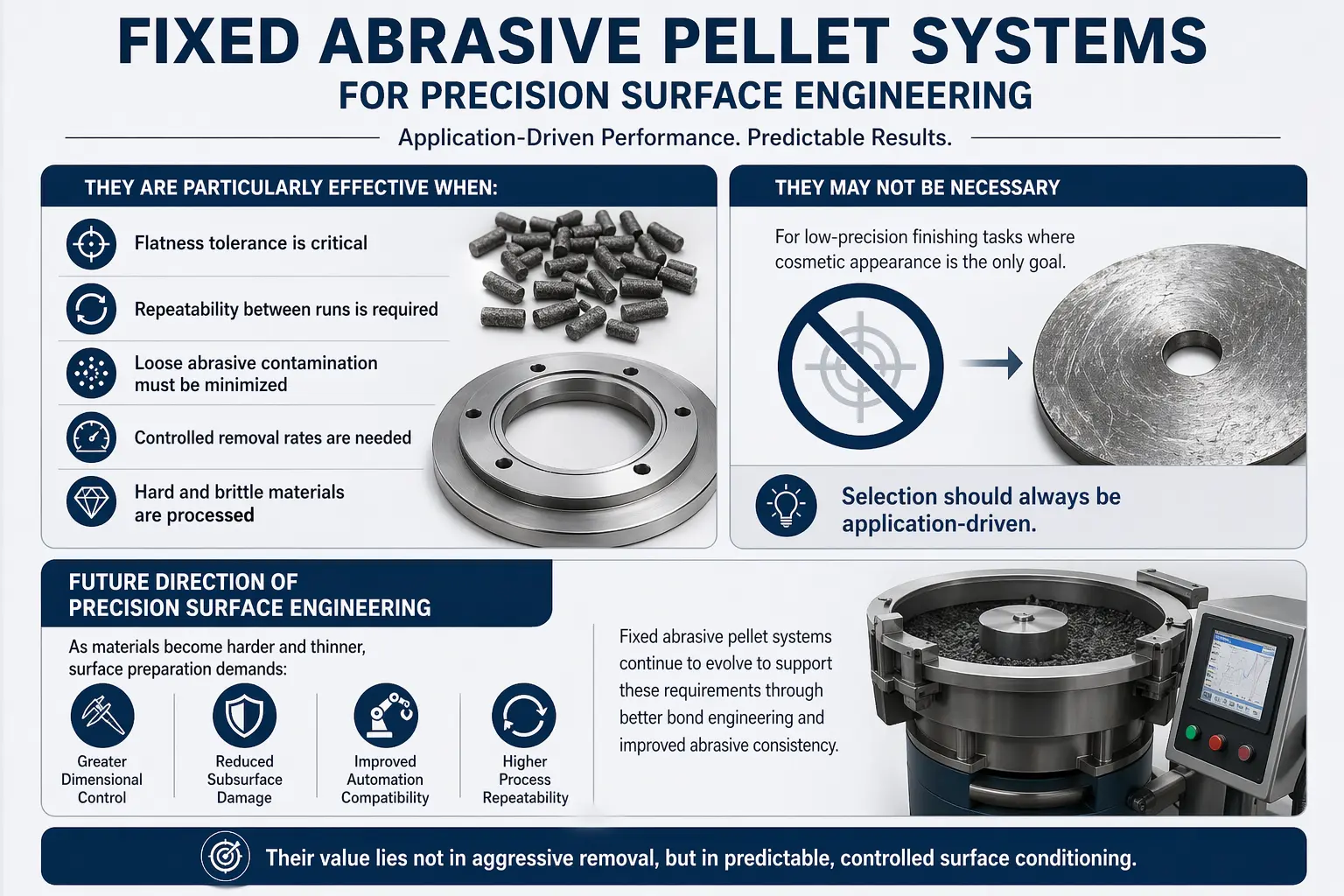 FIXED ABRASIVE PELLET SYSTEMS
FOR PRECISION SURFACE ENGINEERING

Application-Driven Performance. Predictable Results.

THEY ARE PARTICULARLY EFFECTIVE WHEN:

Flatness tolerance is critical

Repeatability between runs is required

Loose abrasive contamination must be minimized

Controlled removal rates are needed

Hard and brittle materials are processed

THEY MAY NOT BE NECESSARY

For low-precision finishing tasks where cosmetic appearance is the only goal.

Selection should always be application-driven.

FUTURE DIRECTION OF PRECISION SURFACE ENGINEERING

As materials become harder and thinner, surface preparation demands:

Greater Dimensional Control

Reduced Subsurface Damage

Improved Automation Compatibility

Higher Process Repeatability

Fixed abrasive pellet systems continue to evolve to support these requirements through better bond engineering and improved abrasive consistency.

Their value lies not in aggressive removal, but in predictable, controlled surface conditioning.