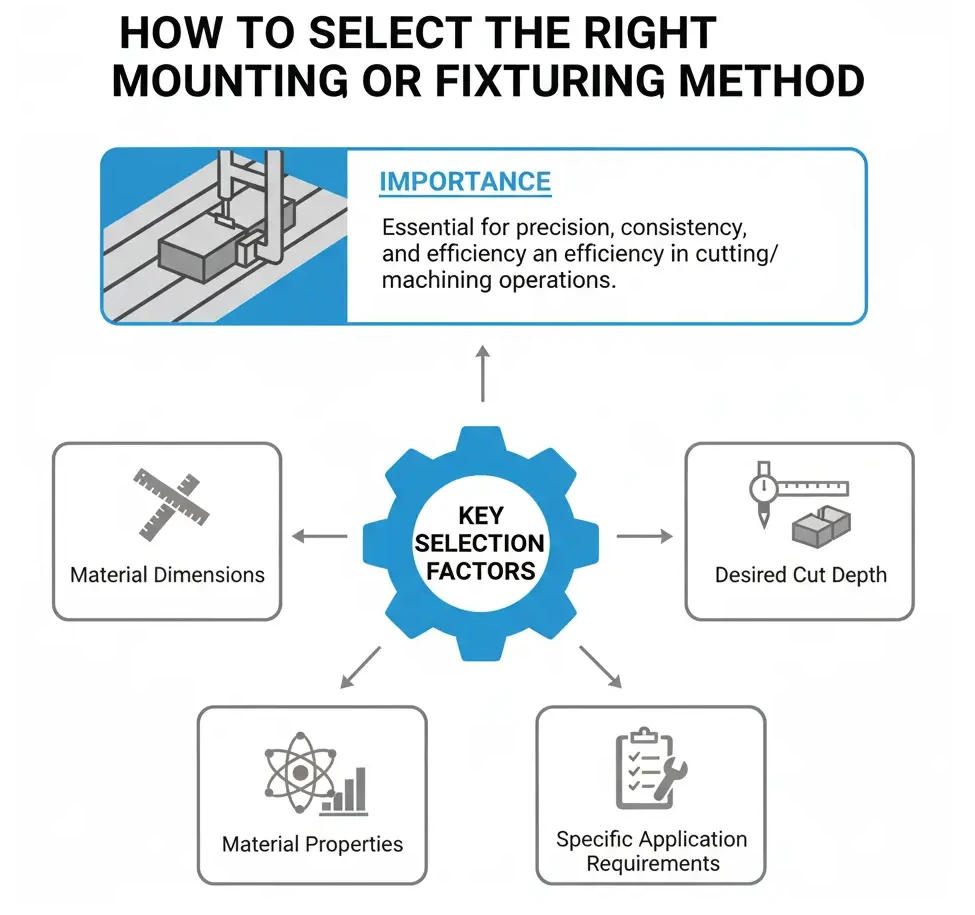 HOW TO SELECT THE RIGHT MOUNTING OR FIXTURING METHOD

IMPORTANCE

Essential for precision, consistency, and efficiency an efficiency in cutting/ machining operations.

KEY SELECTION FACTORS

Material Dimensions

Desired Cut Depth

Material Properties

Specific Application Requirements