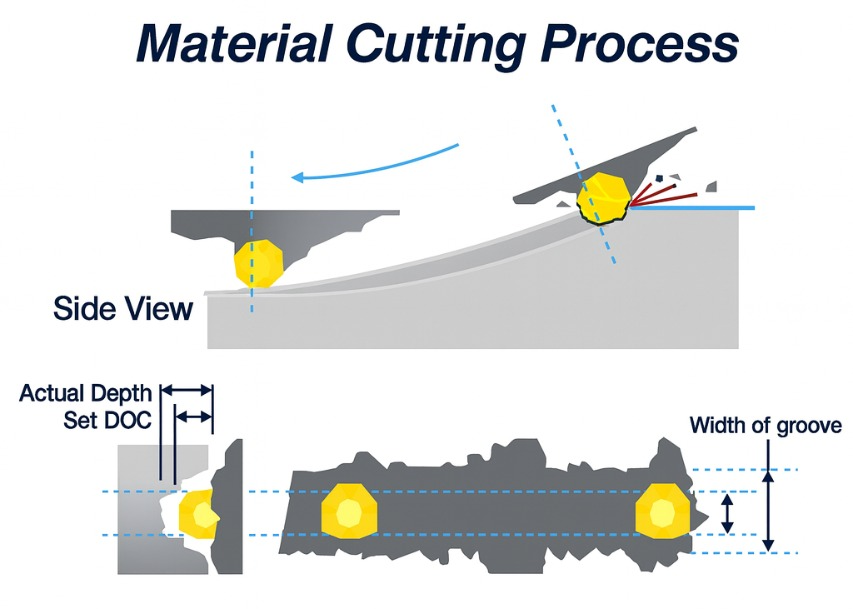 Material Cutting Process

Side View

Actual Depth
Set DOC

Width of groove