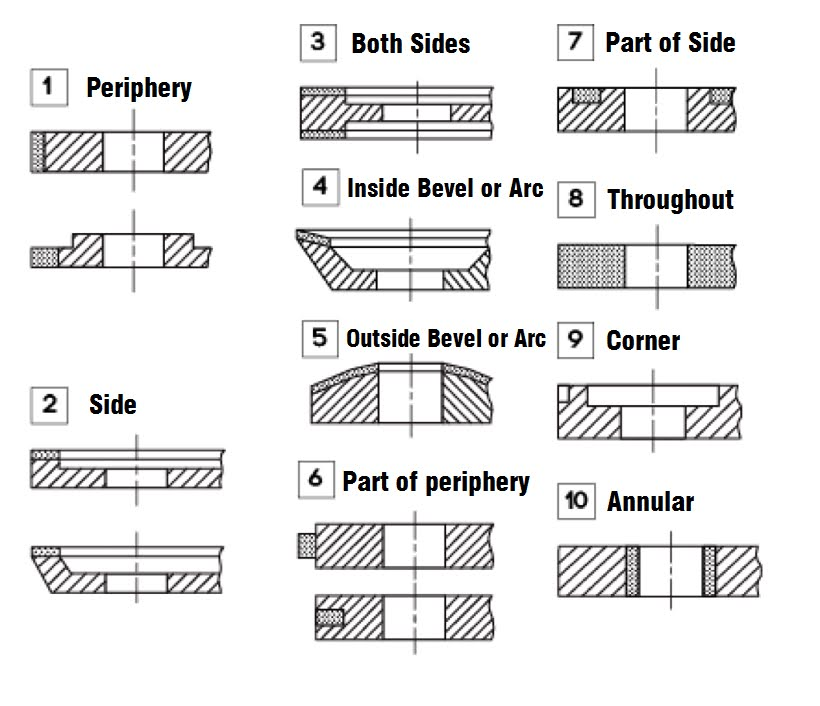 1 Periphery

2 Side

3 Both Sides

4 Inside Bevel or Arc

5 Outside Bevel or Arc

6 Part of periphery

7 Part of Side

8 Throughout

9 Corner

10 Annular