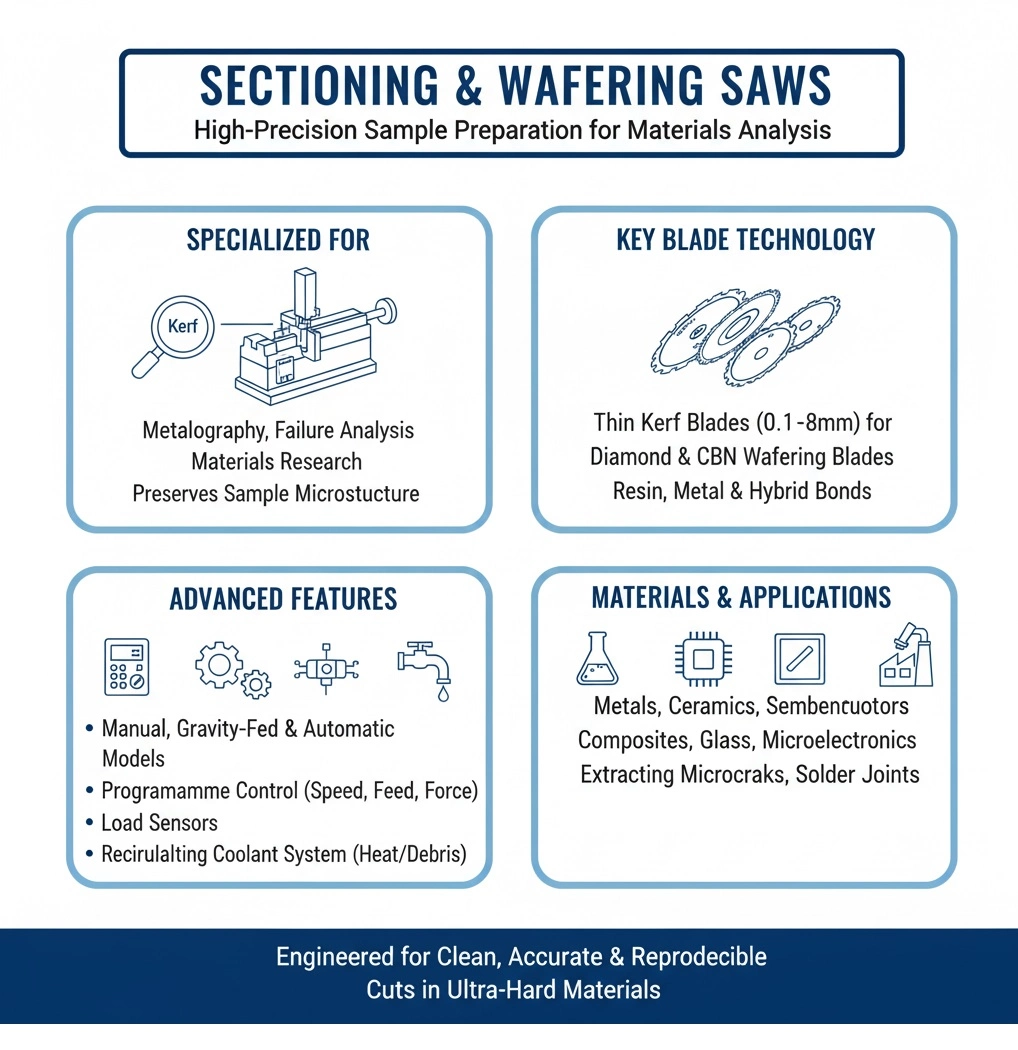 SECTIONING & WAFERING SAWS
High-Precision Sample Preparation for Materials Analysis

SPECIALIZED FOR

Kerf

Metalography, Failure Analysis
Materials Research
Preserves Sample Microstucture

KEY BLADE TECHNOLOGY

Thin Kerf Blades (0.1-8mm) for
Diamond & CBN Wafering Blades
Resin, Metal & Hybrid Bonds

ADVANCED FEATURES

• Manual, Gravity-Fed & Automatic Models
• Programamme Control (Speed, Feed, Force)
• Load Sensors
• Recirulalting Coolant System (Heat/Debris)

MATERIALS & APPLICATIONS

Metals, Ceramics, Sembencuotors
Composites, Glass, Microelectronics
Extracting Microcraks, Solder Joints

Engineered for Clean, Accurate & Reprodecible
Cuts in Ultra-Hard Materials