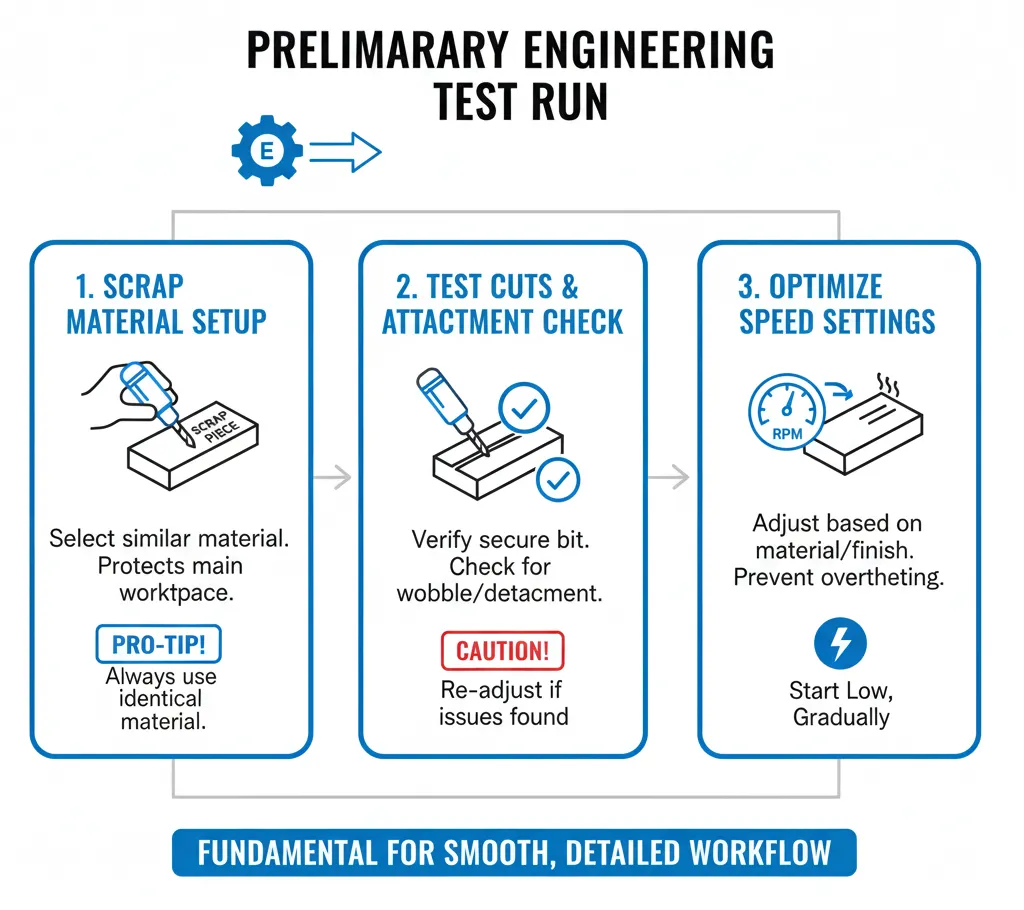 PRELIMARARY ENGINEERING TEST RUN

E

1. SCRAP MATERIAL SETUP

SCRAP PIECE

Select similar material. Protects main worktpace.

PRO-TIP!

Always use identical material.

2. TEST CUTS & ATTACTMENT CHECK

Verify secure bit. Check for wobble/detacment.

CAUTION!

Re-adjust if issues found

3. OPTIMIZE SPEED SETTINGS

RPM

Adjust based on material/finish. Prevent overtheting.

Start Low, Gradually

FUNDAMENTAL FOR SMOOTH, DETAILED WORKFLOW