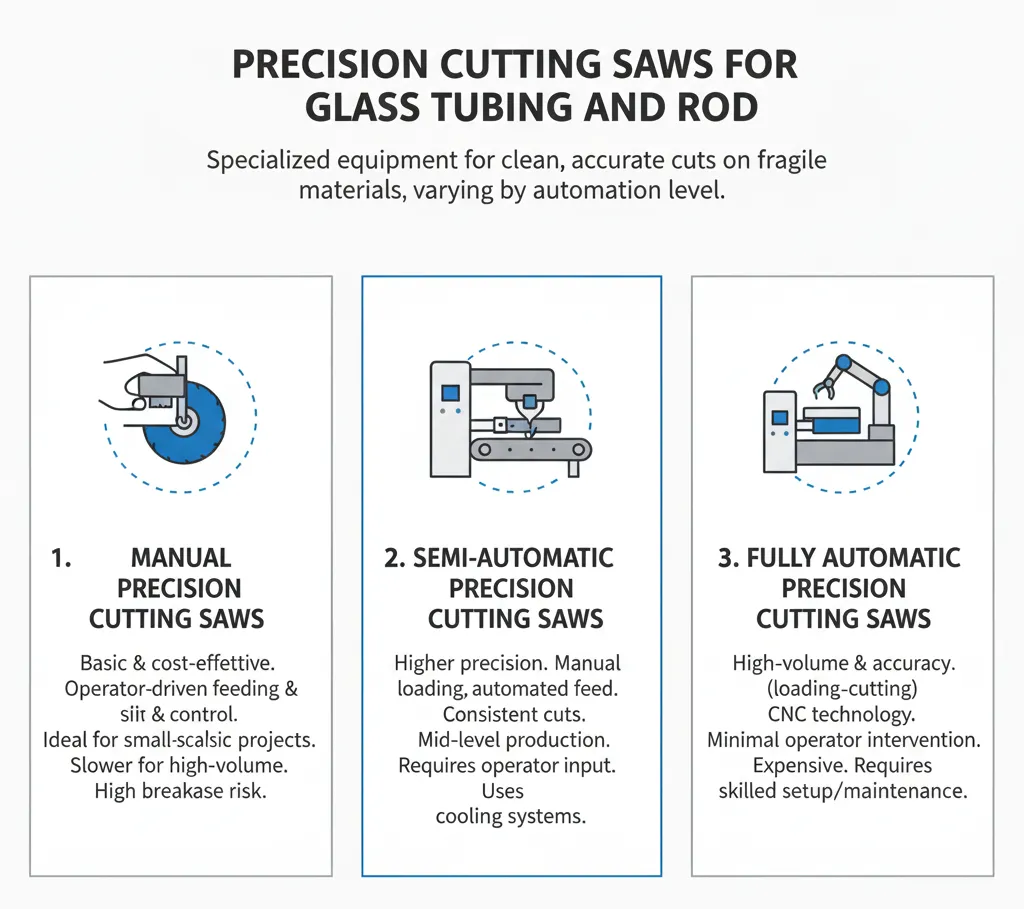 PRECISION CUTTING SAWS FOR GLASS TUBING AND ROD

Specialized equipment for clean, accurate cuts on fragile materials, varying by automation level.

1. MANUAL PRECISION CUTTING SAWS

Basic & cost-effettive. Operator-driven feeding & siit & control. Ideal for small-scalsic projects. Slower for high-volume. High breakase risk.

2. SEMI-AUTOMATIC PRECISION CUTTING SAWS

Higher precision. Manual loading, automated feed. Consistent cuts. Mid-level production. Requires operator input. Uses cooling systems.

3. FULLY AUTOMATIC PRECISION CUTTING SAWS

High-volume & accuracy. (loading-cutting) CNC technology. Minimal operator intervention. Expensive. Requires skilled setup/maintenance.