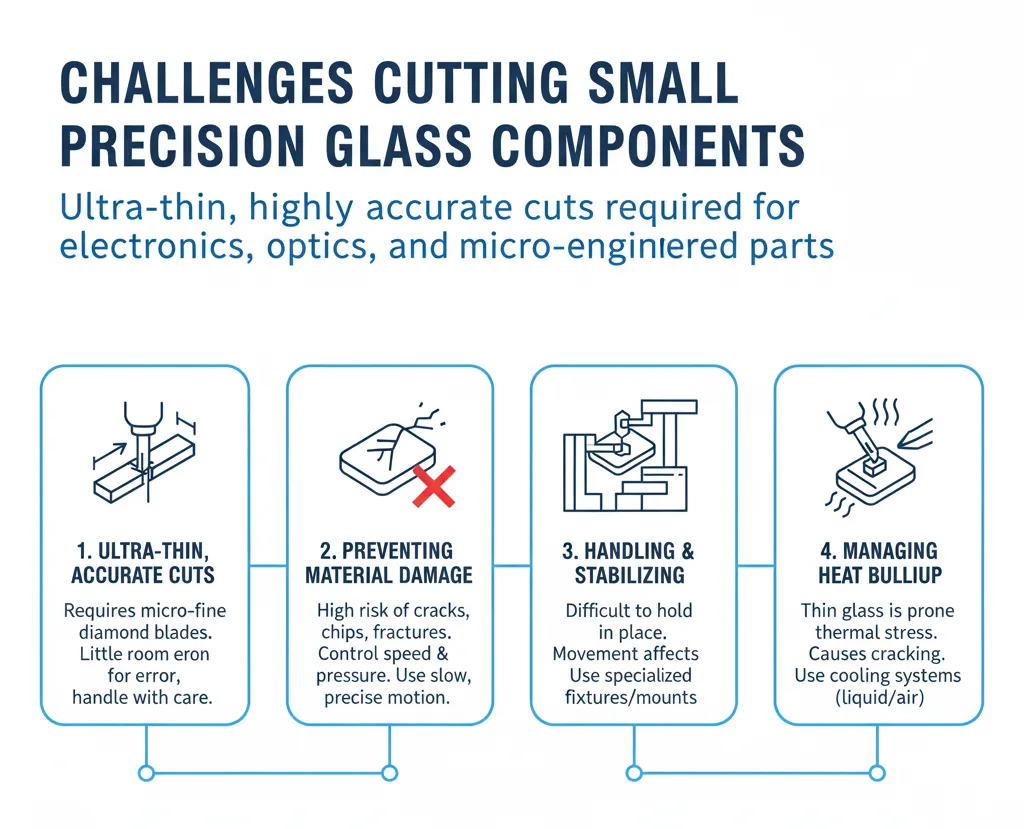 CHALLENGES CUTTING SMALL PRECISION GLASS COMPONENTS

Ultra-thin, highly accurate cuts required for electronics, optics, and micro-enginıered parts

1. ULTRA-THIN, ACCURATE CUTS

Requires micro-fine diamond blades. Little room eron for error, handle with care.

2. PREVENTING MATERIAL DAMAGE

High risk of cracks, chips, fractures. Control speed & pressure. Use slow, precise motion.

3. HANDLING & STABILIZING

Difficult to hold in place. Movement affects Use specialized fixtures/mounts

4. MANAGING HEAT BULLIUP

Thin glass is prone thermal stress. Causes cracking. Use cooling systems (liquid/air)