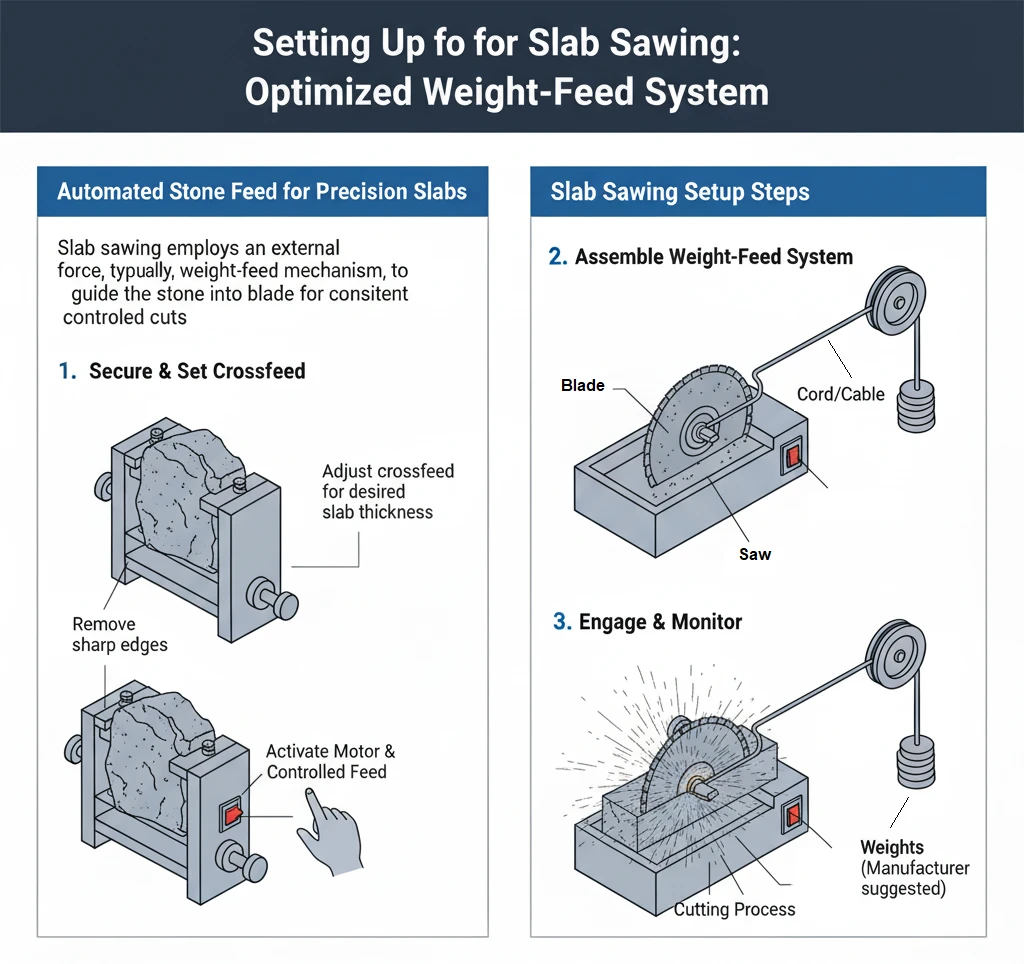 Setting Up fo for Slab Sawing:
Optimized Weight-Feed System

Automated Stone Feed for Precision Slabs

Slab sawing employs an external force, typually, weight-feed mechanism, to guide the stone into blade for consitent controled cuts

1. Secure & Set Crossfeed

Adjust crossfeed for desired slab thickness

Remove sharp edges

Activate Motor & Controlled Feed

Slab Sawing Setup Steps

2. Assemble Weight-Feed System

Blade

Cord/Cable

Saw

3. Engage & Monitor

Weights (Manufacturer suggested)

Cutting Process