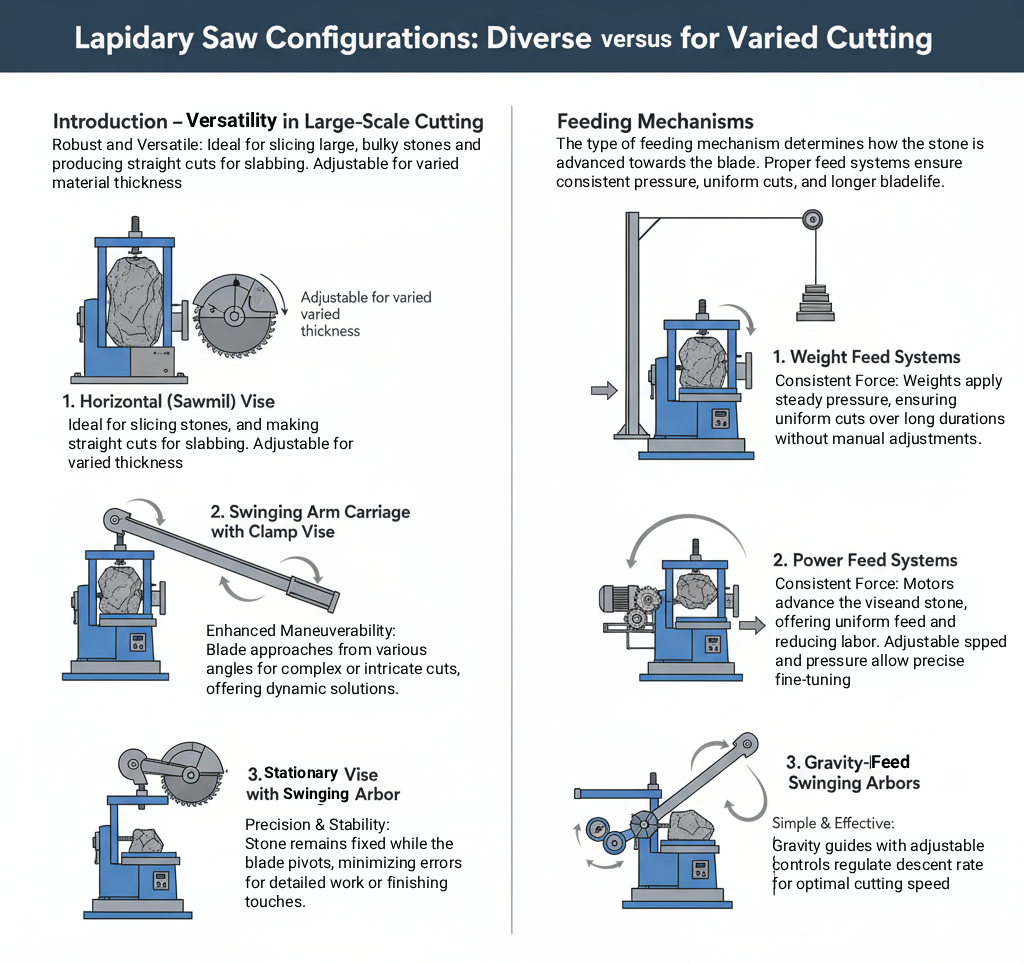 Lapidary Saw Configurations: Diverse versus for Varied Cutting

Introduction – Versatility in Large-Scale Cutting

Robust and Versatile: Ideal for slicing large, bulky stones and producing straight cuts for slabbing. Adjustable for varied material thickness

Adjustable for varied varied thickness

1. Horizontal (Sawmil) Vise

Ideal for slicing stones, and making straight cuts for slabbing. Adjustable for varied thickness

2. Swinging Arm Carriage with Clamp Vise

Enhanced Maneuverability: Blade approaches from various angles for complex or intricate cuts, offering dynamic solutions.

3. Stationary Vise with Swinging Arbor

Precision & Stability: Stone remains fixed while the blade pivots, minimizing errors for detailed work or finishing touches.

Feeding Mechanisms

The type of feeding mechanism determines how the stone is advanced towards the blade. Proper feed systems ensure consistent pressure, uniform cuts, and longer bladelife.

1. Weight Feed Systems

Consistent Force: Weights apply steady pressure, ensuring uniform cuts over long durations without manual adjustments.

2. Power Feed Systems

Consistent Force: Motors advance the viseand stone, offering uniform feed and reducing labor. Adjustable spped and pressure allow precise fine-tuning

3. Gravity-Feed Swinging Arbors

Simple & Effective:

Gravity guides with adjustable controls regulate descent rate for optimal cutting speed