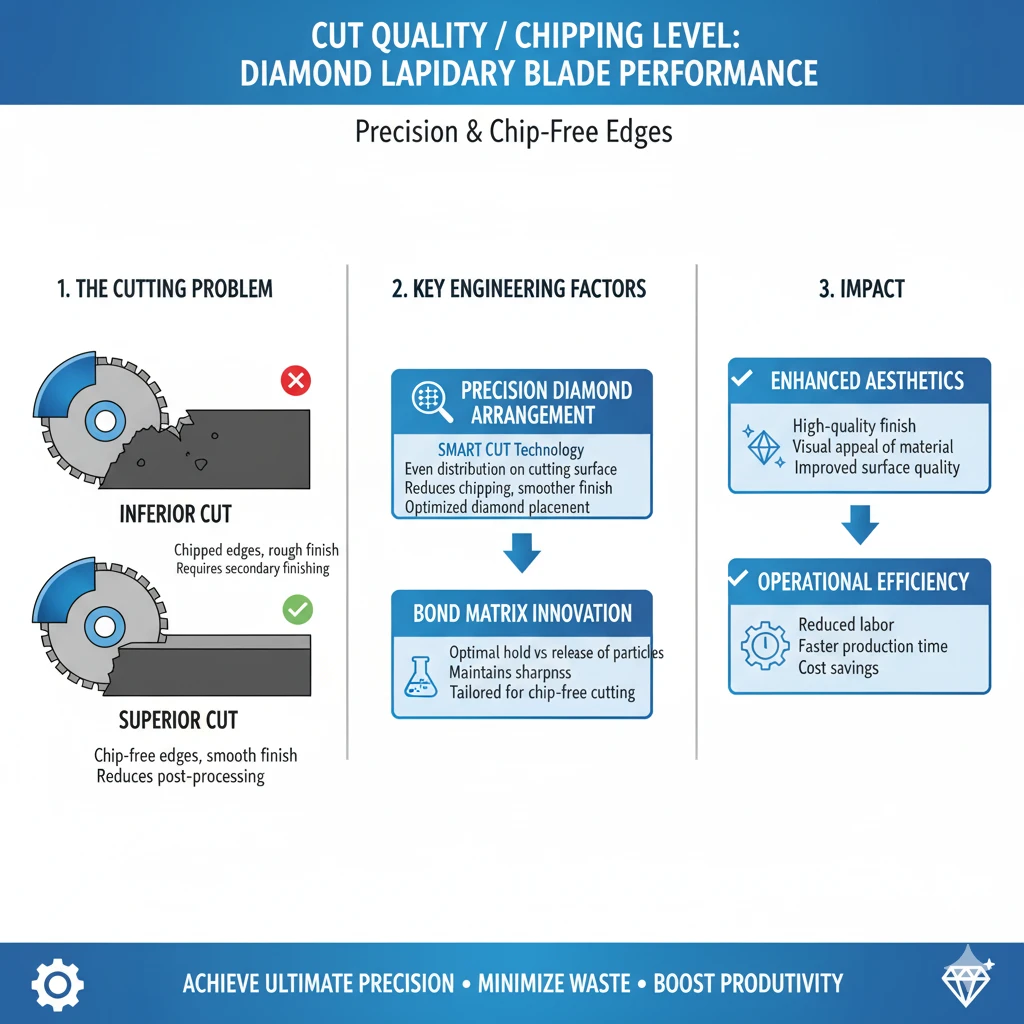 CUT QUALITY / CHIPPING LEVEL:
DIAMOND LAPIDARY BLADE PERFORMANCE

Precision & Chip-Free Edges

1. THE CUTTING PROBLEM

INFERIOR CUT

Chipped edges, rough finish
Requires secondary finishing

SUPERIOR CUT

Chip-free edges, smooth finish
Reduces post-processing

2. KEY ENGINEERING FACTORS

PRECISION DIAMOND ARRANGEMENT

SMART CUT Technology
Even distribution on cutting surface
Reduces chipping, smoother finish
Optimized diamond placenent

BOND MATRIX INNOVATION

Optimal hold vs release of particles
Maintains sharpnss
Tailored for chip-free cutting

3. IMPACT

ENHANCED AESTHETICS

High-quality finish
Visual appeal of material
Improved surface quality

OPERATIONAL EFFICIENCY

Reduced labor
Faster production time
Cost savings

ACHIEVE ULTIMATE PRECISION • MINIMIZE WASTE • BOOST PRODUTIVITY