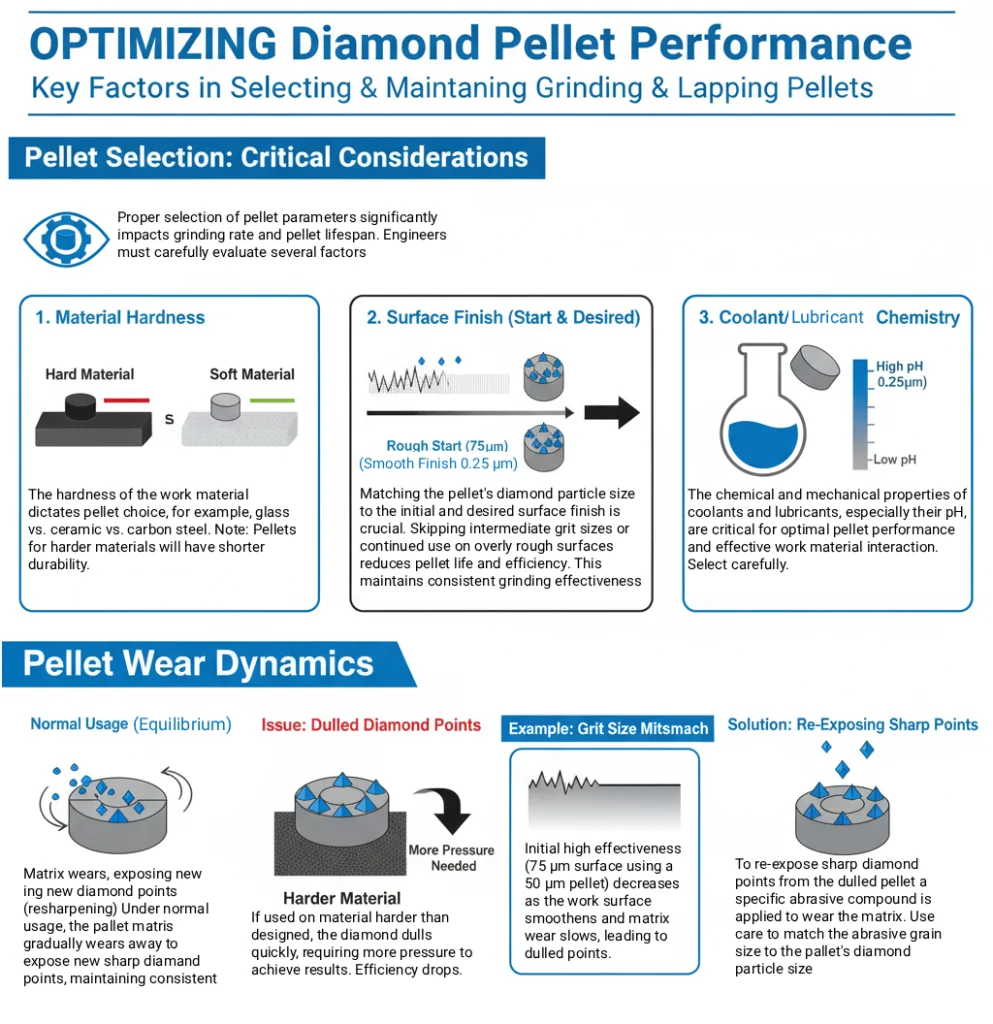 OPTIMIZING Diamond Pellet Performance

Key Factors in Selecting & Maintaning Grinding & Lapping Pellets

Pellet Selection: Critical Considerations

Proper selection of pellet parameters significantly impacts grinding rate and pellet lifespan. Engineers must carefully evaluate several factors

1. Material Hardness

Hard Material

S

Soft Material

The hardness of the work material dictates pellet choice, for example, glass vs. ceramic vs. carbon steel. Note: Pellets for harder materials will have shorter durability.

2. Surface Finish (Start & Desired)

Rough Start (75μm)
(Smooth Finish 0.25 μm)

Matching the pellet's diamond particle size to the initial and desired surface finish is crucial. Skipping intermediate grit sizes or continued use on overly rough surfaces reduces pellet life and efficiency. This maintains consistent grinding effectiveness

3. Coolant/Lubricant Chemistry

High pH
0.25μm)

Low pH

The chemical and mechanical properties of coolants and lubricants, especially their pH, are critical for optimal pellet performance and effective work material interaction. Select carefully.

Pellet Wear Dynamics

Normal Usage (Equilibrium)

Matrix wears, exposing new ing new diamond points (resharpening) Under normal usage, the pallet matris gradually wears away to expose new sharp diamand points, maintaining consistent

Issue: Dulled Diamond Points

More Pressure Needed

Harder Material

If used on material harder than designed, the diamond dulls quickly, requiring more pressure to achieve results. Efficiency drops.

Example: Grit Size Mitsmach

Initial high effectiveness (75 μm surface using a 50 μm pellet) decreases as the work surface smoothens and matrix wear slows, leading to dulled points.

Solution: Re-Exposing Sharp Points

To re-expose sharp diamond points from the dulled pellet a specific abrasive compound is applied to wear the matrix. Use care to match the abrasive grain size to the pallet's diamond particle size