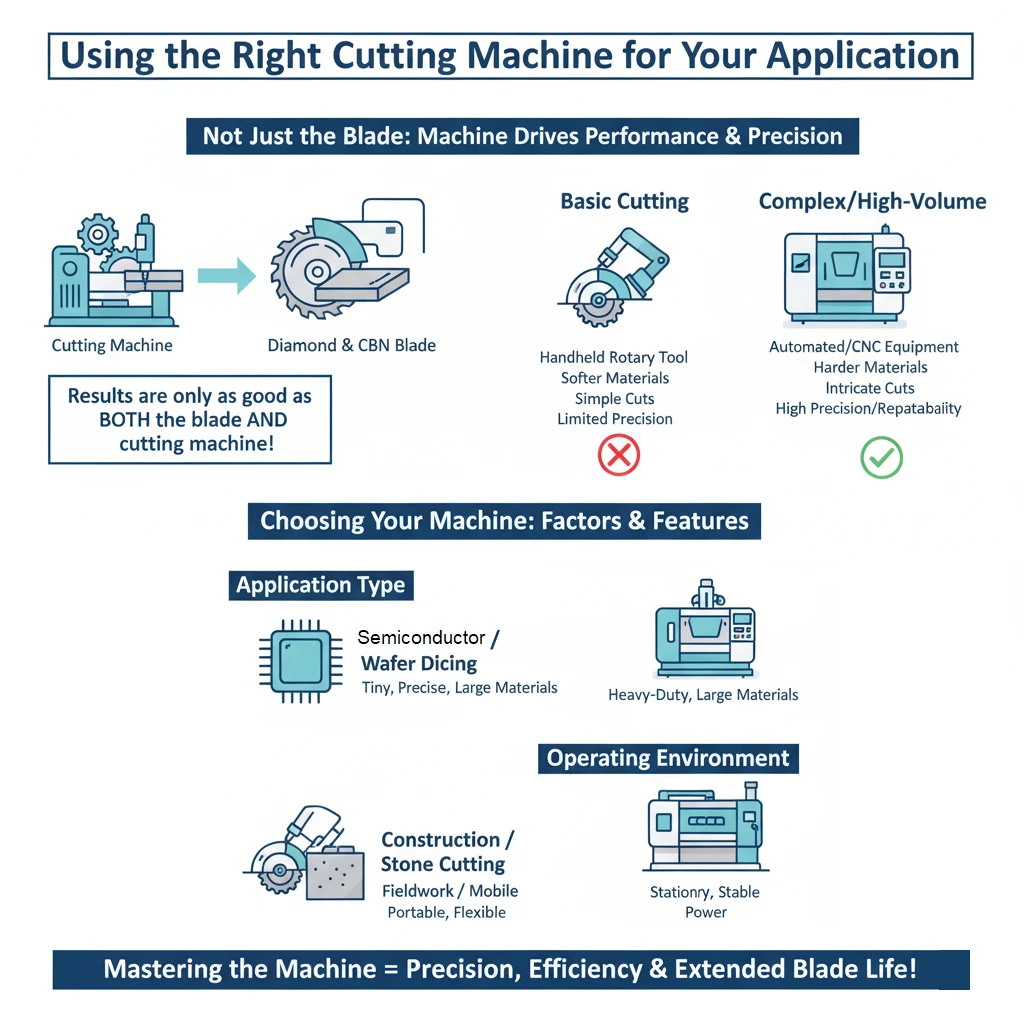 Using the Right Cutting Machine for Your Application

Not Just the Blade: Machine Drives Performance & Precision

Cutting Machine

Diamond & CBN Blade

Results are only as good as BOTH the blade AND cutting machine!

Basic Cutting

Handheld Rotary Tool
Softer Materials
Simple Cuts
Limited Precision

Complex/High-Volume

Automated/CNC Equipment
Harder Materials
Intricate Cuts
High Precision/Repatabaiity

Choosing Your Machine: Factors & Features

Application Type

Semiconductor / Wafer Dicing
Tiny, Precise, Large Materials

Heavy-Duty, Large Materials

Operating Environment

Construction / Stone Cutting
Fieldwork / Mobile
Portable, Flexible

Stationry, Stable Power

Mastering the Machine = Precision, Efficiency & Extended Blade Life!