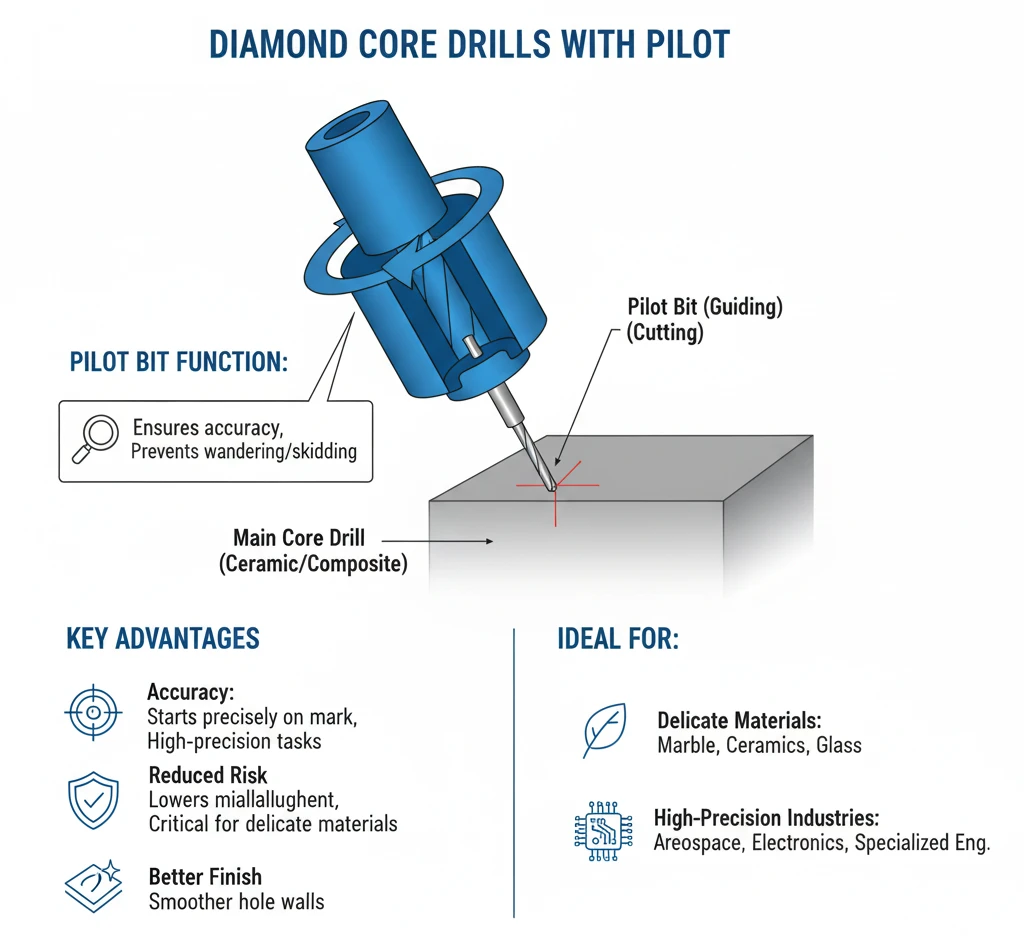 DIAMOND CORE DRILLS WITH PILOT

Pilot Bit (Guiding)
(Cutting)

PILOT BIT FUNCTION:

Ensures accuracy,
Prevents wandering/skidding

Main Core Drill
(Ceramic/Composite)

KEY ADVANTAGES

Accuracy:
Starts precisely on mark,
High-precision tasks

Reduced Risk
Lowers miallallughent,
Critical for delicate materials

Better Finish
Smoother hole walls

IDEAL FOR:

Delicate Materials:
Marble, Ceramics, Glass

High-Precision Industries:
Areospace, Electronics, Specialized Eng.